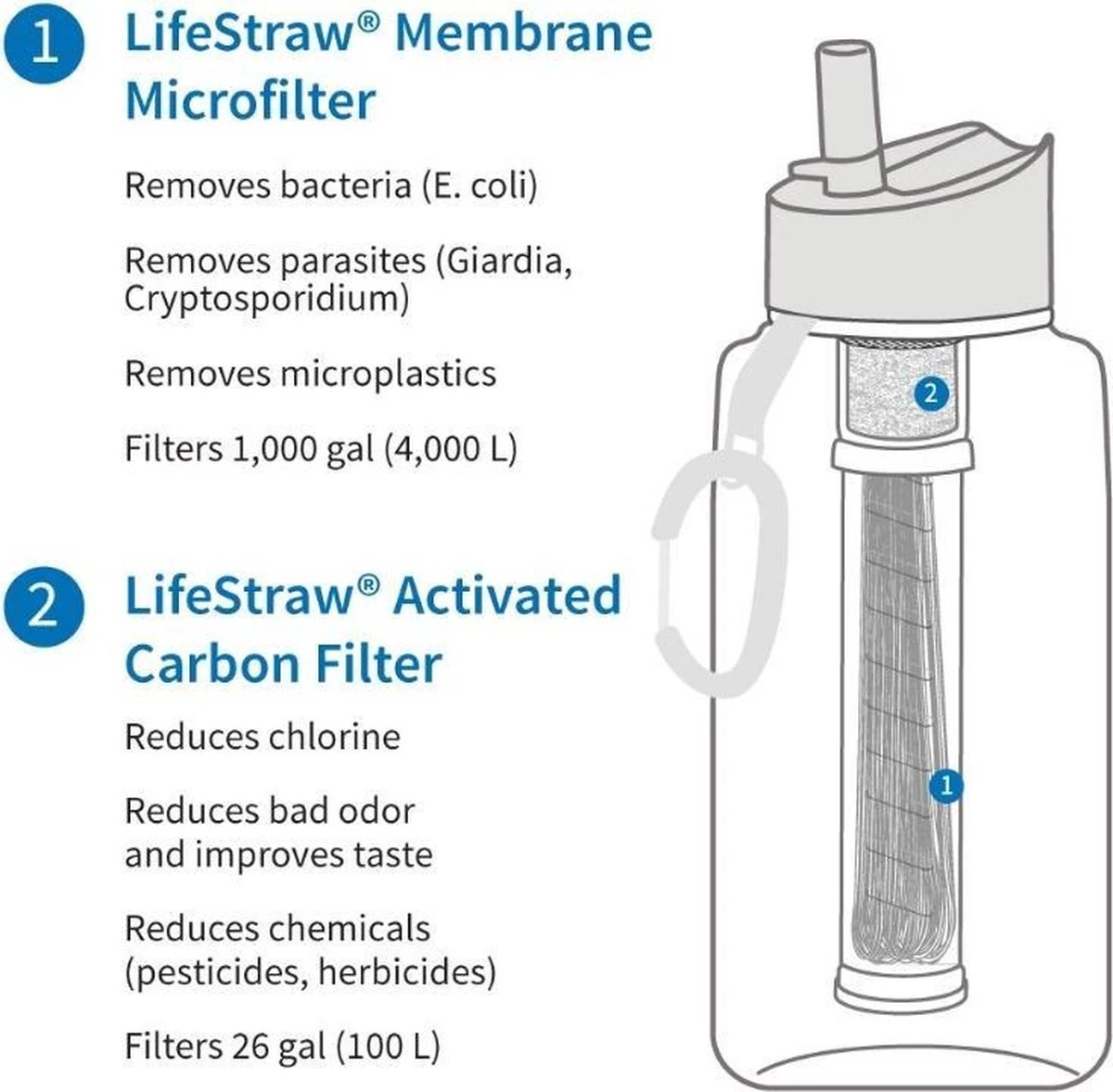 1 LifeStraw® Membrane Microfilter

Removes bacteria (E. coli)

Removes parasites (Giardia, Cryptosporidium)

Removes microplastics

Filters 1,000 gal (4,000 L)

2 LifeStraw® Activated Carbon Filter

Reduces chlorine

Reduces bad odor and improves taste

Reduces chemicals (pesticides, herbicides)

Filters 26 gal (100 L)

2

1