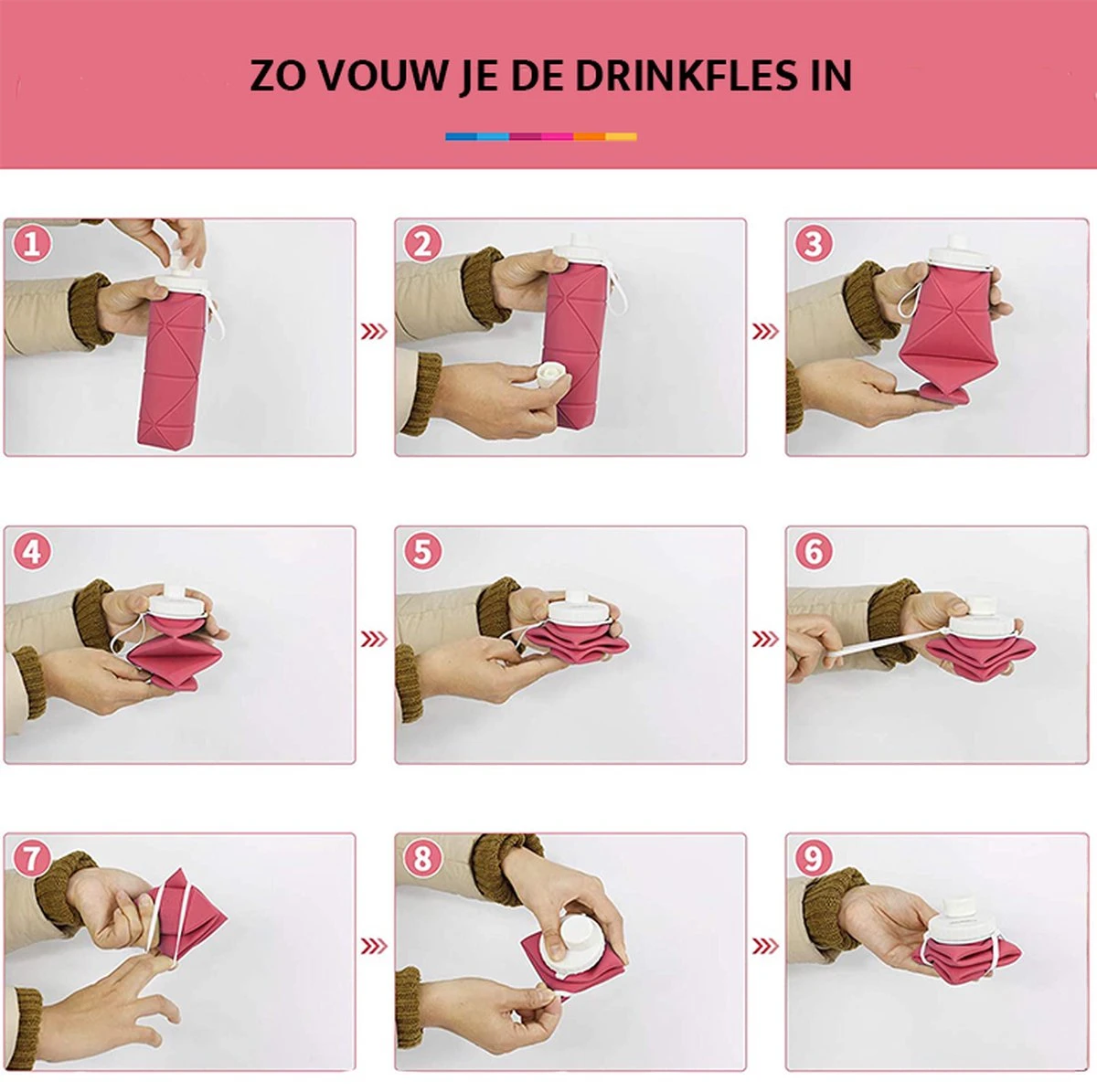 ZO VOUW JE DE DRINKFLES IN

1

2

3

4

5

6

7

8

9