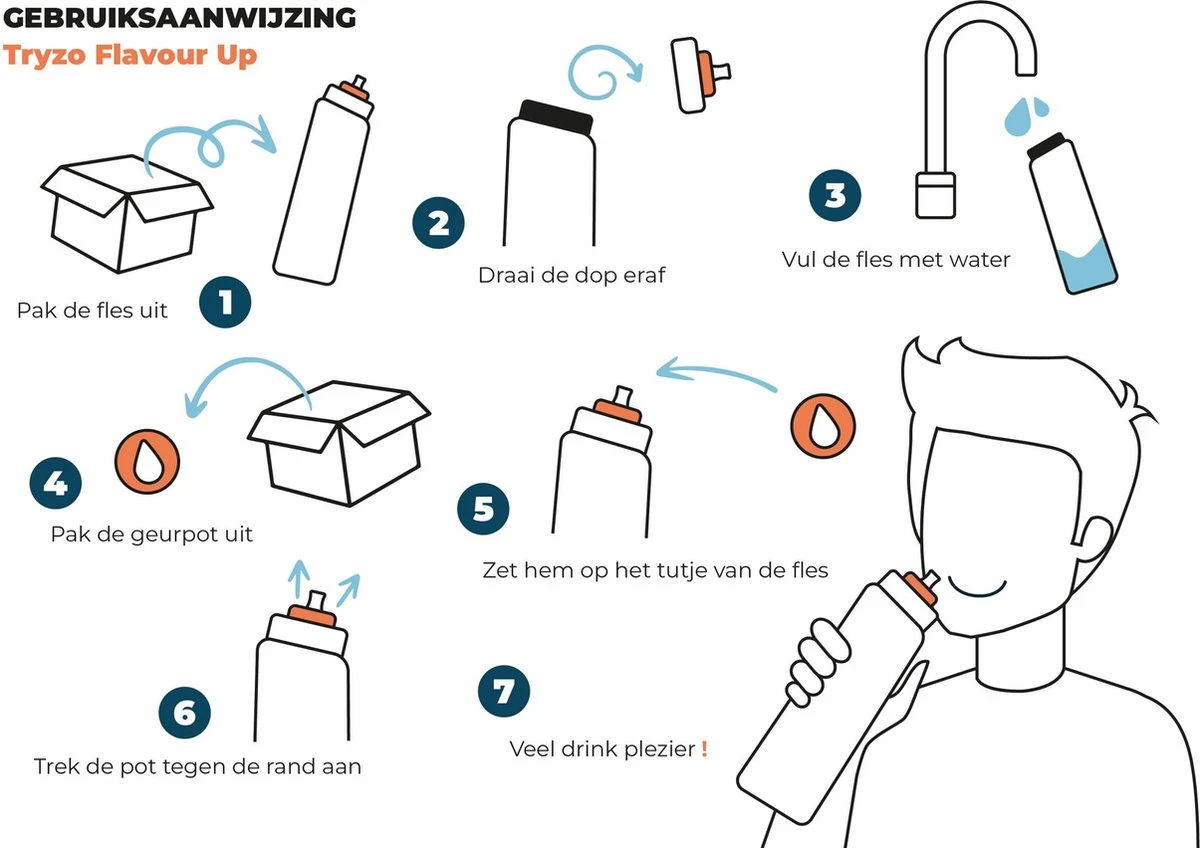 GEBRUIKSAANWIJZING
Tryzo Flavour Up

1
Pak de fles uit

2
Draai de dop eraf

3
Vul de fles met water

4
Pak de geurpot uit

5
Zet hem op het tutje van de fles

6
Trek de pot tegen de rand aan

7
Veel drink plezier !